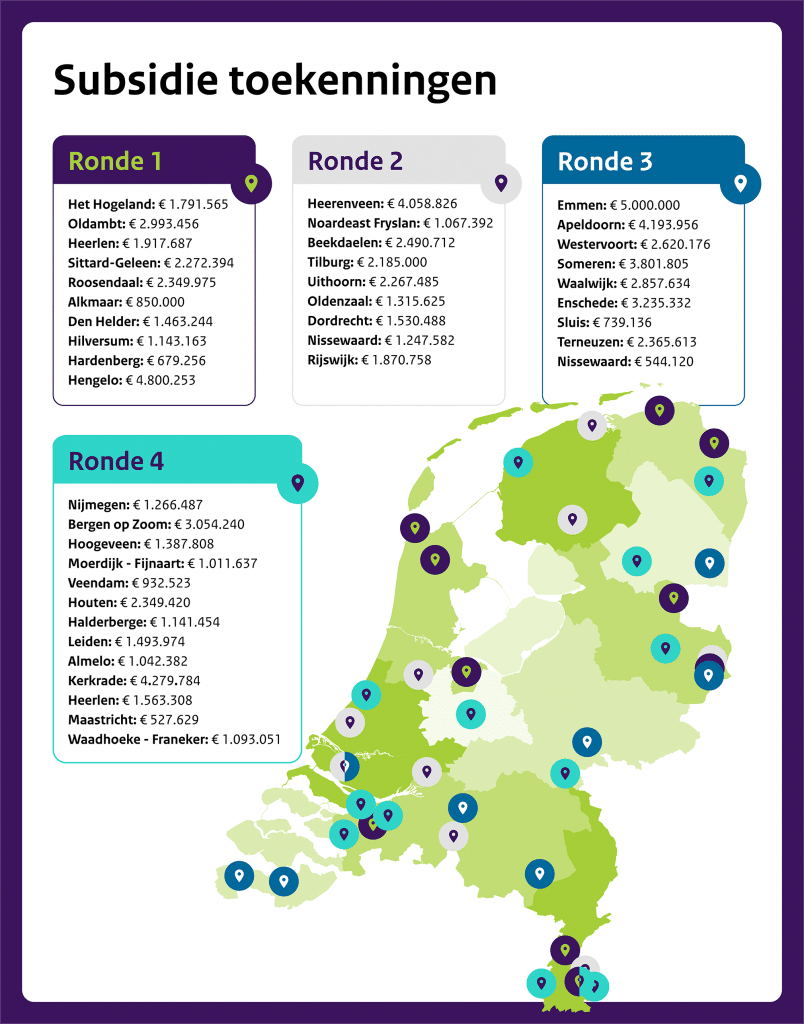 Subsidie toekenningen

Ronde 1

Het Hogeland: € 1.791.565
Oldambt: € 2.993.456
Heerlen: € 1.917.687
Sittard-Geleen: € 2.272.394
Roosendaal: € 2.349.975
Alkmaar: € 850.000
Den Helder: € 1.463.244
Hilversum: € 1.143.163
Hardenberg: € 679.256
Hengelo: € 4.800.253

Ronde 2

Heerenveen: € 4.058.826
Noardeast Fryslan: € 1.067.392
Beekdaelen: € 2.490.712
Tilburg: € 2.185.000
Uithoorn: € 2.267.485
Oldenzaal: € 1.315.625
Dordrecht: € 1.530.488
Nissewaard: € 1.247.582
Rijswijk: € 1.870.758

Ronde 3

Emmen: € 5.000.000
Apeldoorn: € 4.193.956
Westervoort: € 2.620.176
Someren: € 3.801.805
Waalwijk: € 2.857.634
Enschede: € 3.235.332
Sluis: € 739.136
Terneuzen: € 2.365.613
Nissewaard: € 544.120

Ronde 4

Nijmegen: € 1.266.487
Bergen op Zoom: € 3.054.240
Hoogeveen: € 1.387.808
Moerdijk - Fijnaart: € 1.011.637
Veendam: € 932.523
Houten: € 2.349.420
Halderberge: € 1.141.454
Leiden: € 1.493.974
Almelo: € 1.042.382
Kerkrade: € 4.279.784
Heerlen: € 1.563.308
Maastricht: € 527.629
Waadhoeke - Franeker: € 1.093.051